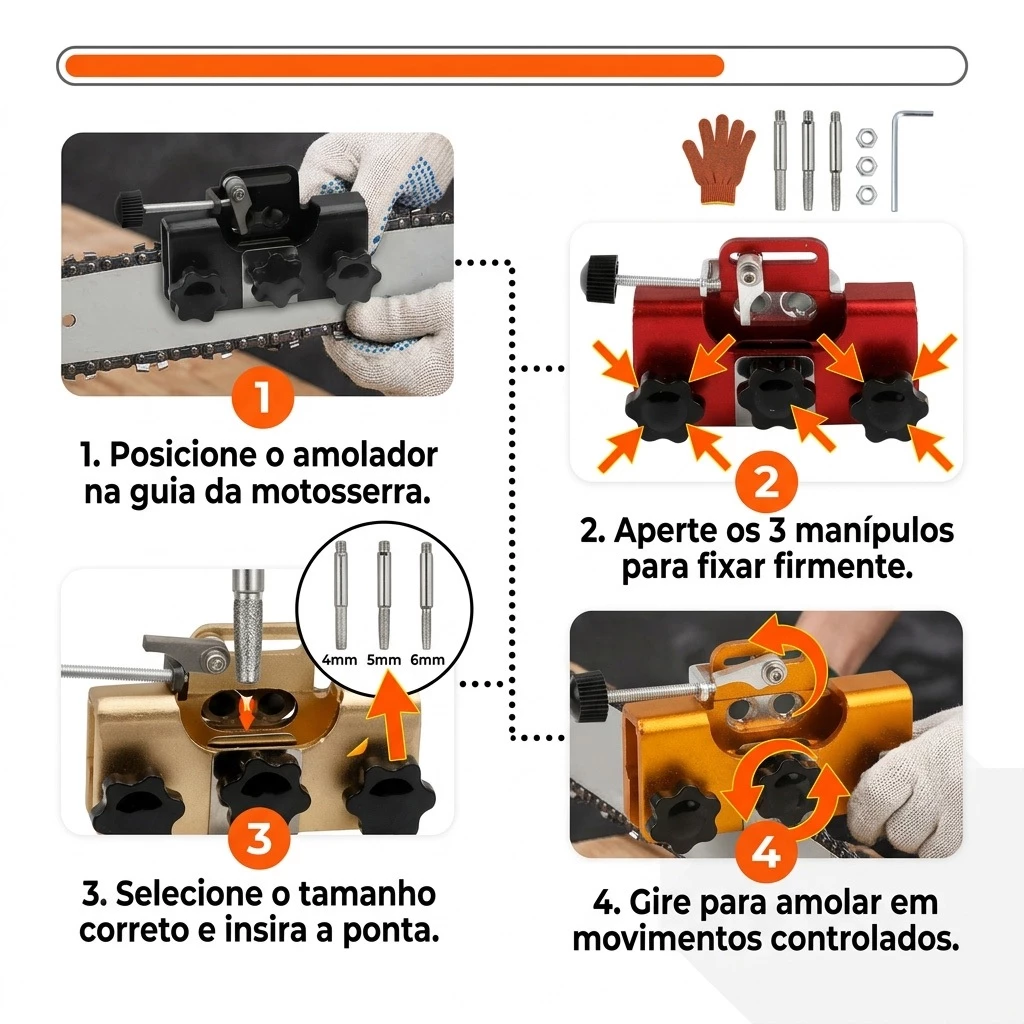 1

1. Posicione o amolador na guia da motosserra.

2

2. Aperte os 3 manípulos para fixar firmente.

4mm 5mm 6mm

3

3. Selecione o tamanho correto e insira a ponta.

4

4. Gire para amolar em movimentos controlados.