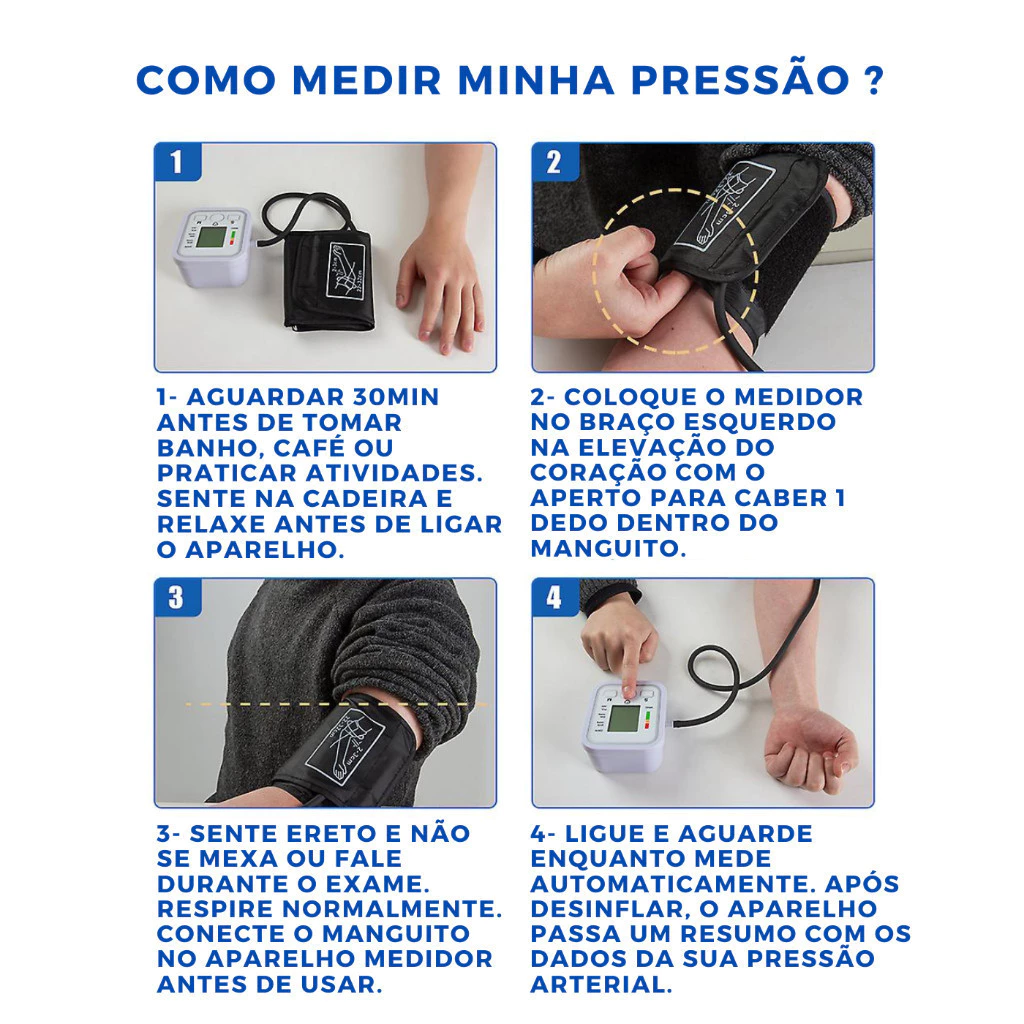 COMO MEDIR MINHA PRESSÃO ?

1

1- AGUARDAR 30MIN ANTES DE TOMAR BANHO, CAFÉ OU PRATICAR ATIVIDADES. SENTE NA CADEIRA E RELAXE ANTES DE LIGAR O APARELHO.

2

2- COLOQUE O MEDIDOR NO BRAÇO ESQUERDO NA ELEVAÇÃO DO CORAÇÃO COM O APERTO PARA CABER 1 DEDO DENTRO DO MANGUITO.

3

3- SENTE ERETO E NÃO SE MEXA OU FALE DURANTE O EXAME. RESPIRE NORMALMENTE. CONECTE O MANGUITO NO APARELHO MEDIDOR ANTES DE USAR.

4

4- LIGUE E AGUARDE ENQUANTO MEDE AUTOMATICAMENTE. APÓS DESINFLAR, O APARELHO PASSA UM RESUMO COM OS DADOS DA SUA PRESSÃO ARTERIAL.